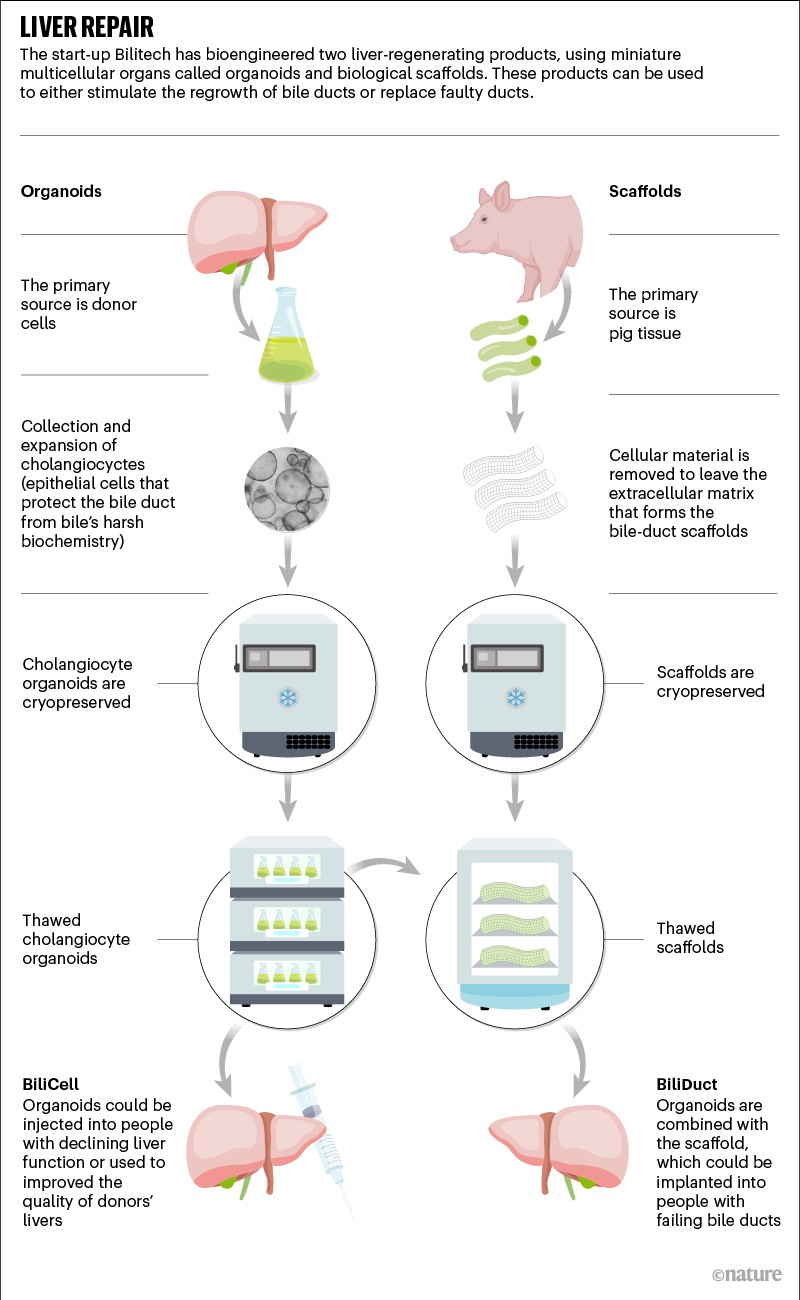 LIVER REPAIR

The start-up Bilitech has bioengineered two liver-regenerating products, using miniature multicellular organs called organoids and biological scaffolds. These products can be used to either stimulate the regrowth of bile ducts or replace faulty ducts.

Organoids

The primary source is donor cells

Collection and expansion of cholangiocytes (epithelial cells that protect the bile duct from bile's harsh biochemistry)

Cholangiocyte organoids are cryopreserved

Thawed cholangiocyte organoids

BiliCell
Organoids could be injected into people with declining liver function or used to improved the quality of donors' livers

Scaffolds

The primary source is pig tissue

Cellular material is removed to leave the extracellular matrix that forms the bile-duct scaffolds

Scaffolds are cryopreserved

Thawed scaffolds

BiliDuct
Organoids are combined with the scaffold, which could be implanted into people with failing bile ducts

©nature