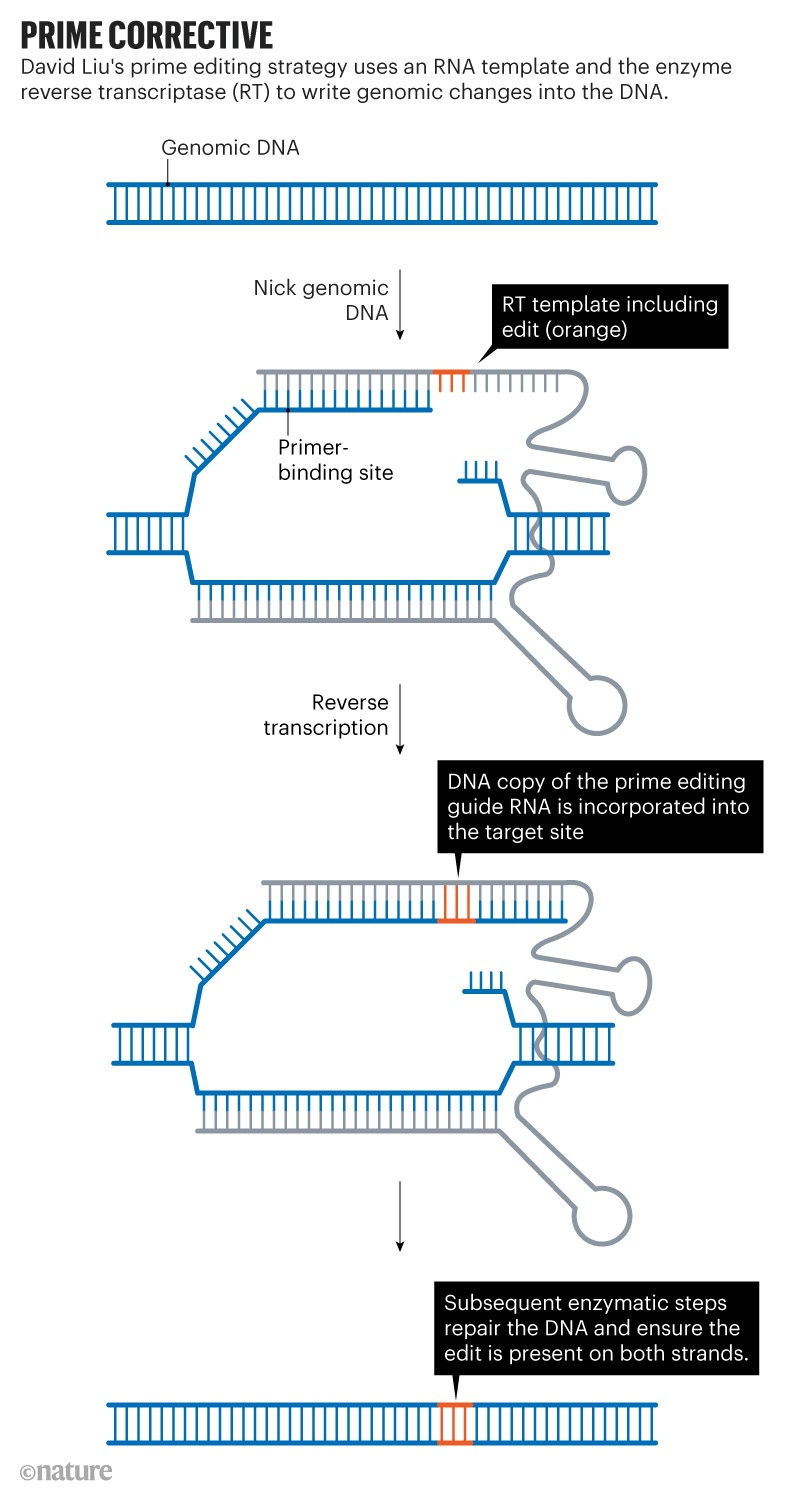 PRIME CORRECTIVE

David Liu's prime editing strategy uses an RNA template and the enzyme reverse transcriptase (RT) to write genomic changes into the DNA.

Genomic DNA

Nick genomic DNA

RT template including edit (orange)

Primer-binding site

Reverse transcription

DNA copy of the prime editing guide RNA is incorporated into the target site

Subsequent enzymatic steps repair the DNA and ensure the edit is present on both strands.

©nature