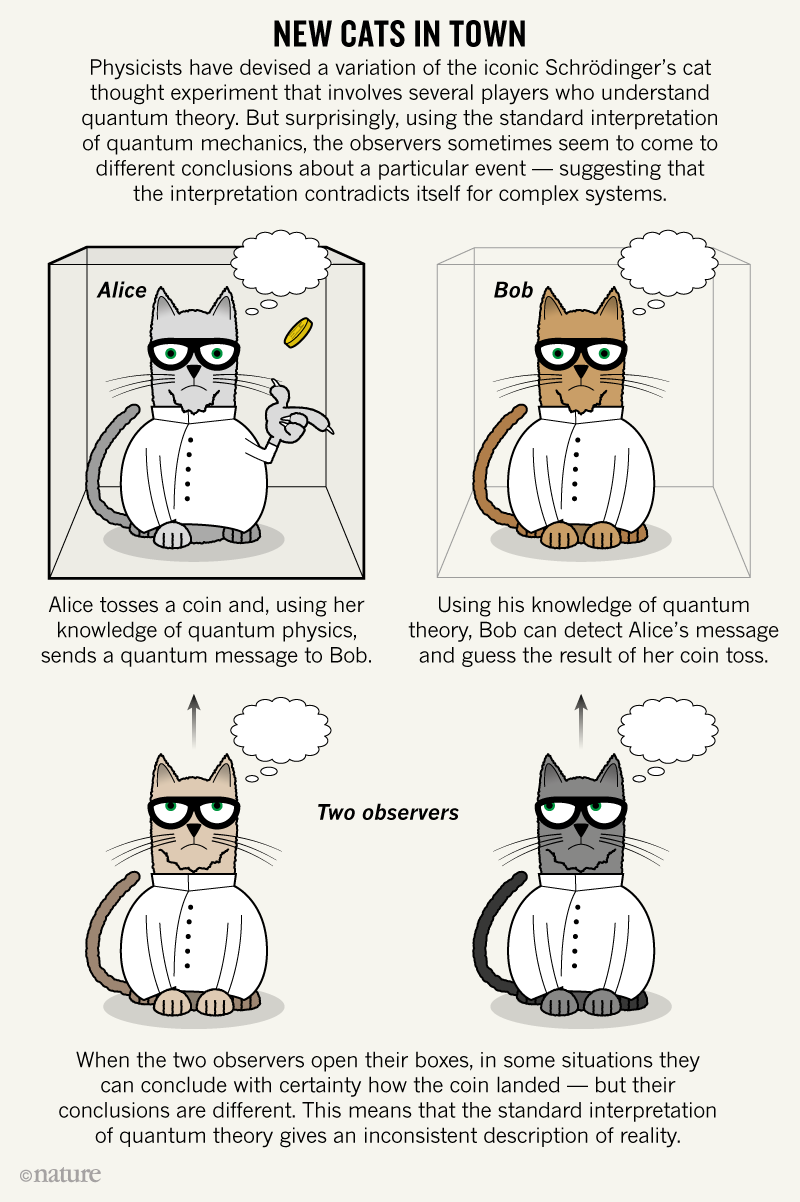 NEW CATS IN TOWN

Physicists have devised a variation of the iconic Schrödinger's cat thought experiment that involves several players who understand quantum theory. But surprisingly, using the standard interpretation of quantum mechanics, the observers sometimes seem to come to different conclusions about a particular event — suggesting that the interpretation contradicts itself for complex systems.

Alice

Bob

Alice tosses a coin and, using her knowledge of quantum physics, sends a quantum message to Bob.

Using his knowledge of quantum theory, Bob can detect Alice's message and guess the result of her coin toss.

Two observers

When the two observers open their boxes, in some situations they can conclude with certainty how the coin landed — but their conclusions are different. This means that the standard interpretation of quantum theory gives an inconsistent description of reality.

©nature