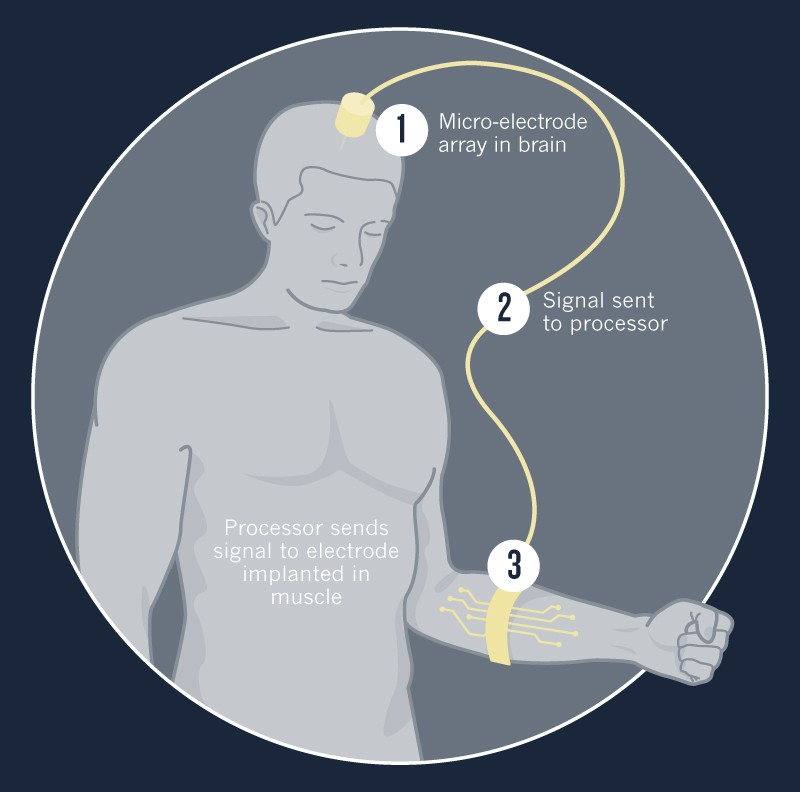 1 Micro-electrode array in brain

2 Signal sent to processor

3

Processor sends signal to electrode implanted in muscle