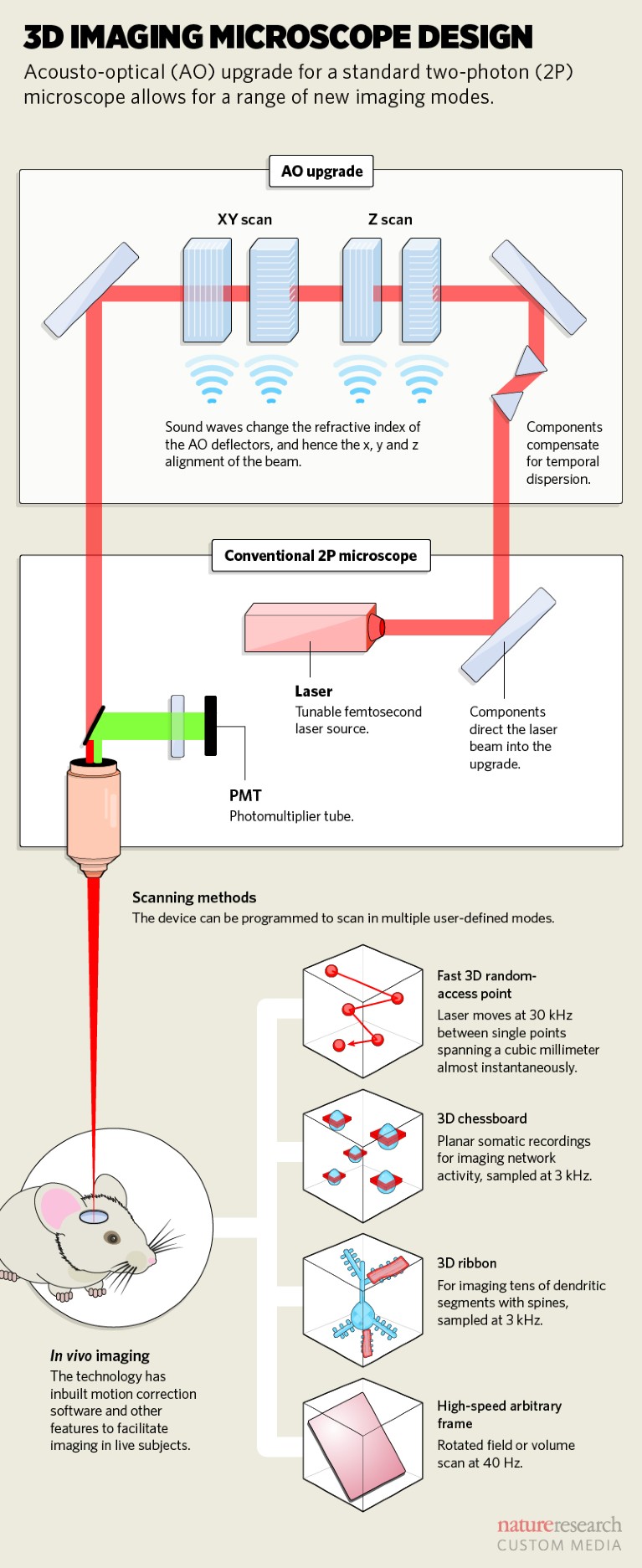 3D IMAGING MICROSCOPE DESIGN

Acousto-optical (AO) upgrade for a standard two-photon (2P) microscope allows for a range of new imaging modes.

AO upgrade

XY scan

Z scan

Sound waves change the refractive index of the AO deflectors, and hence the x, y and z alignment of the beam.

Components compensate for temporal dispersion.

Conventional 2P microscope

Laser
Tunable femtosecond laser source.

Components direct the laser beam into the upgrade.

PMT
Photomultiplier tube.

Scanning methods
The device can be programmed to scan in multiple user-defined modes.

Fast 3D random-access point
Laser moves at 30 kHz between single points spanning a cubic millimeter almost instantaneously.

3D chessboard
Planar somatic recordings for imaging network activity, sampled at 3 kHz.

3D ribbon
For imaging tens of dendritic segments with spines, sampled at 3 kHz.

High-speed arbitrary frame
Rotated field or volume scan at 40 Hz.

In vivo imaging
The technology has inbuilt motion correction software and other features to facilitate imaging in live subjects.

natureresearch
CUSTOM MEDIA