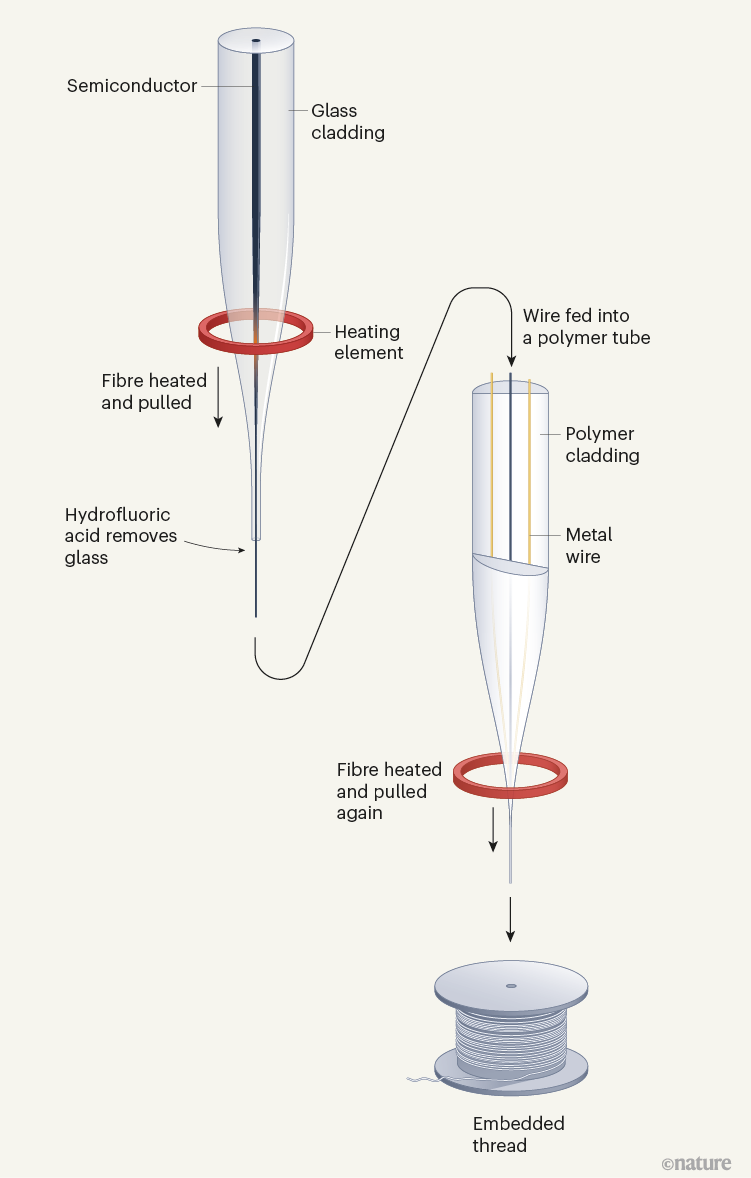 Semiconductor

Glass cladding

Heating element

Fibre heated and pulled

Hydrofluoric acid removes glass

Wire fed into a polymer tube

Polymer cladding

Metal wire

Fibre heated and pulled again

Embedded thread

©nature