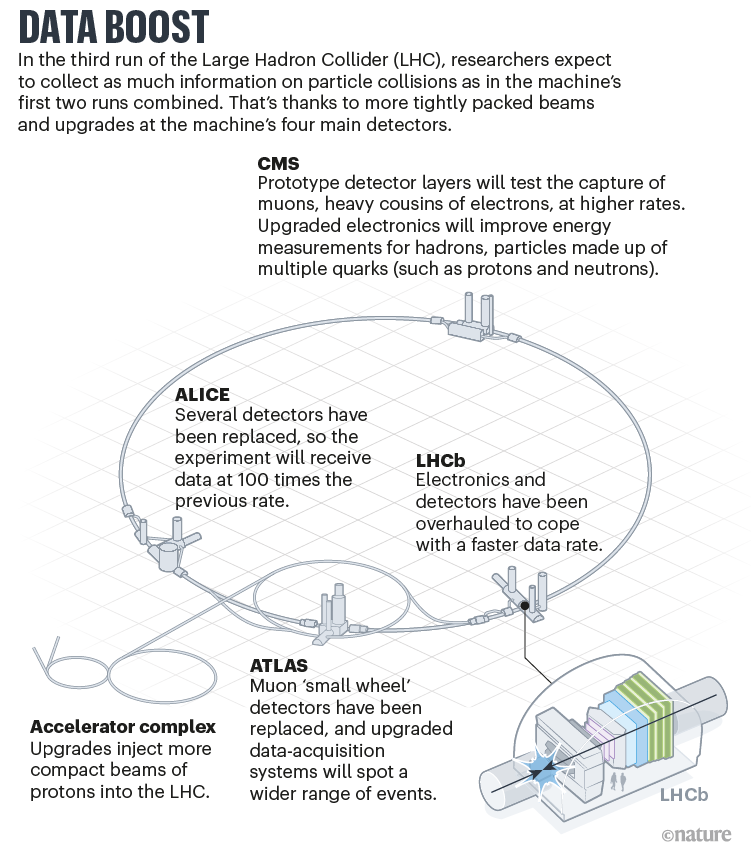 DATA BOOST

In the third run of the Large Hadron Collider (LHC), researchers expect to collect as much information on particle collisions as in the machine's first two runs combined. That's thanks to more tightly packed beams and upgrades at the machine's four main detectors.

CMS
Prototype detector layers will test the capture of muons, heavy cousins of electrons, at higher rates. Upgraded electronics will improve energy measurements for hadrons, particles made up of multiple quarks (such as protons and neutrons).

ALICE
Several detectors have been replaced, so the experiment will receive data at 100 times the previous rate.

LHCb
Electronics and detectors have been overhauled to cope with a faster data rate.

ATLAS
Muon 'small wheel' detectors have been replaced, and upgraded data-acquisition systems will spot a wider range of events.

Accelerator complex
Upgrades inject more compact beams of protons into the LHC.

LHCb

©nature