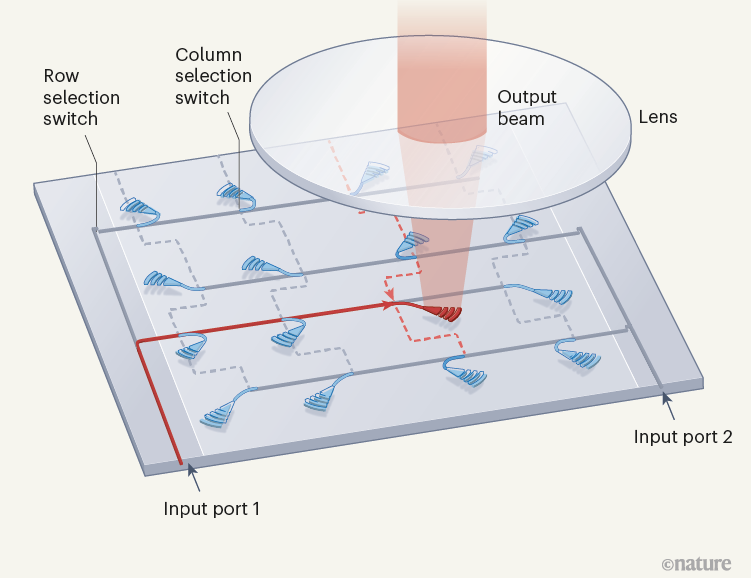 Row selection switch

Column selection switch

Output beam

Lens

Input port 2

Input port 1

©nature