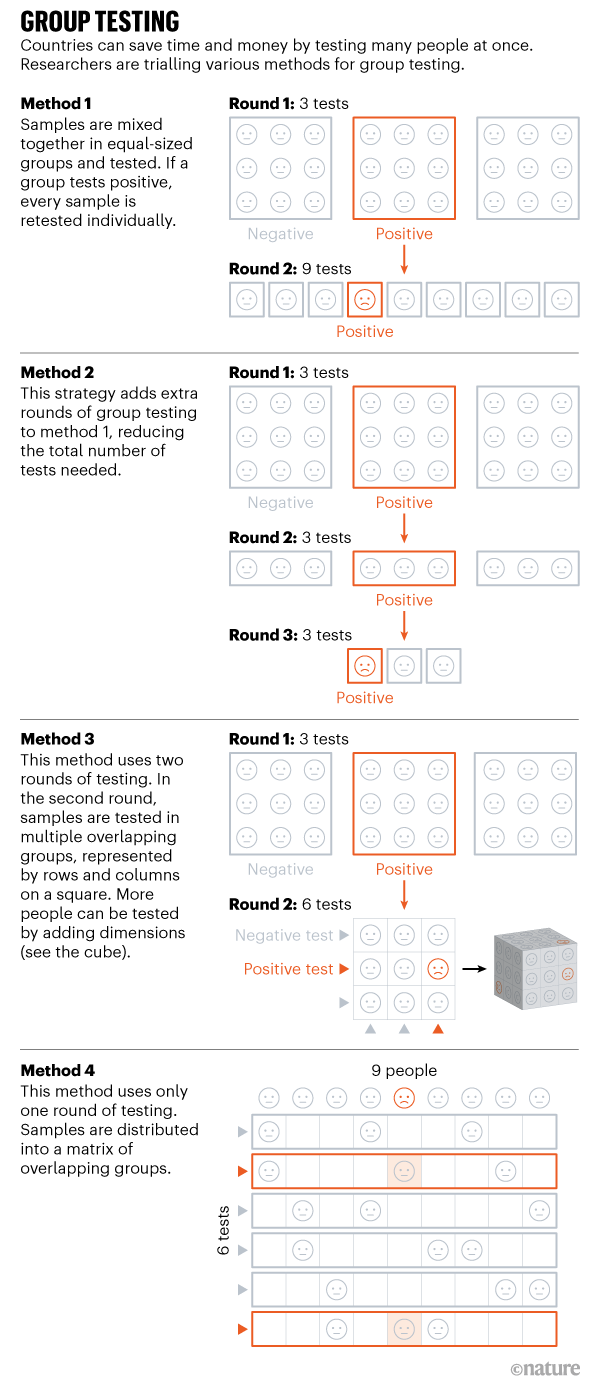 GROUP TESTING

Countries can save time and money by testing many people at once. Researchers are trialling various methods for group testing.

Method 1
Samples are mixed together in equal-sized groups and tested. If a group tests positive, every sample is retested individually.

Round 1: 3 tests
Negative
Positive

Round 2: 9 tests
Positive

Method 2
This strategy adds extra rounds of group testing to method 1, reducing the total number of tests needed.

Round 1: 3 tests
Negative
Positive

Round 2: 3 tests
Positive

Round 3: 3 tests
Positive

Method 3
This method uses two rounds of testing. In the second round, samples are tested in multiple overlapping groups, represented by rows and columns on a square. More people can be tested by adding dimensions (see the cube).

Round 1: 3 tests
Negative
Positive

Round 2: 6 tests
Negative test
Positive test

Method 4
This method uses only one round of testing. Samples are distributed into a matrix of overlapping groups.

9 people

6 tests

©nature