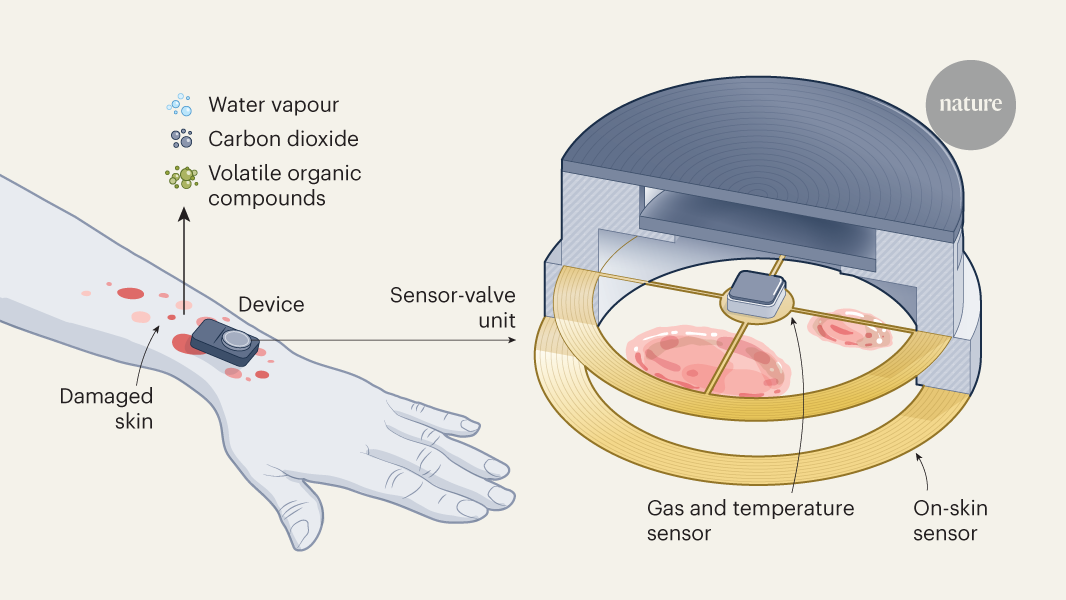 Water vapour
Carbon dioxide
Volatile organic compounds

nature

Device

Sensor-valve unit

Damaged skin

Gas and temperature sensor

On-skin sensor