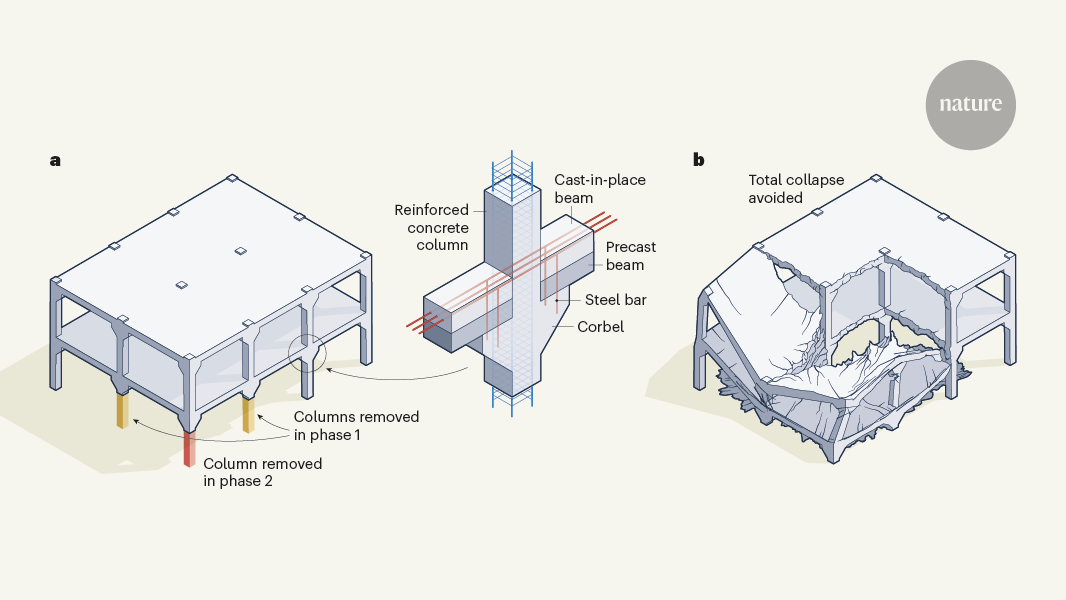 nature

a

Reinforced concrete column

Cast-in-place beam

Precast beam

Steel bar

Corbel

Columns removed in phase 1

Column removed in phase 2

b

Total collapse avoided