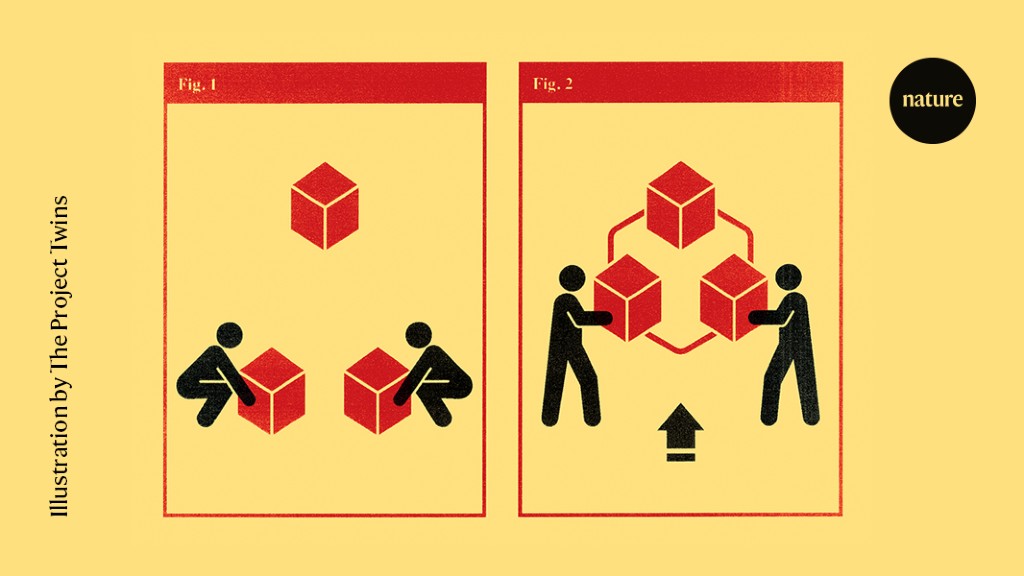 Illustration by The Project Twins

Fig. 1

Fig. 2

nature