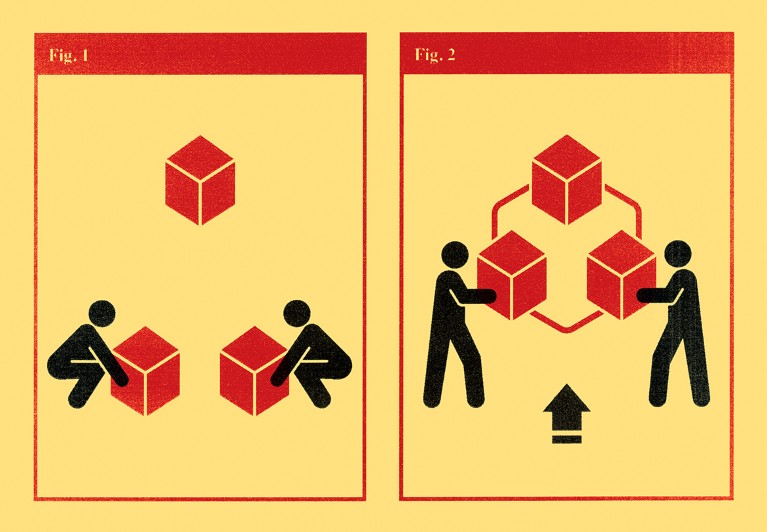 Fig. 1

Fig. 2