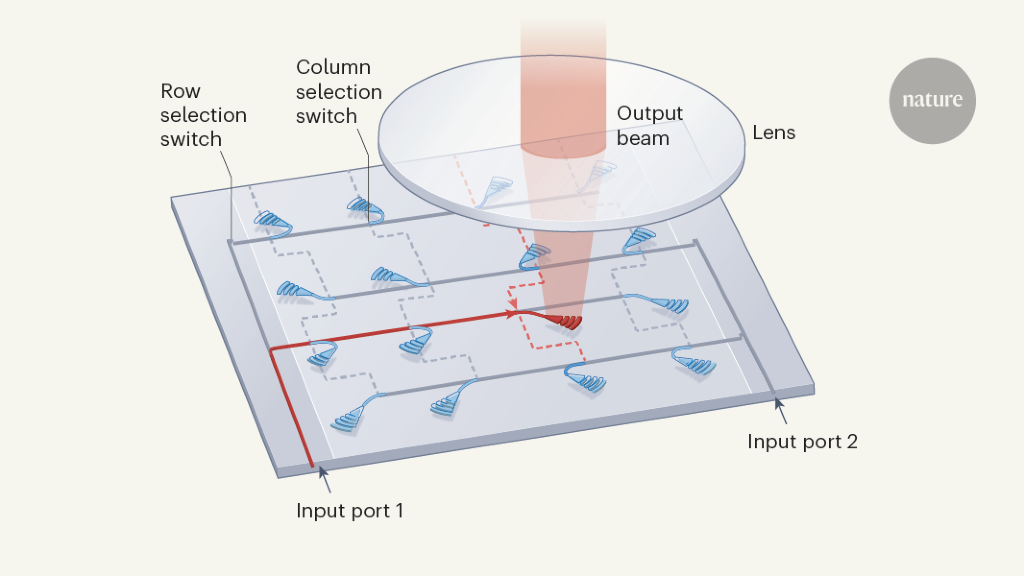 Row selection switch

Column selection switch

Output beam

Lens

nature

Input port 2

Input port 1